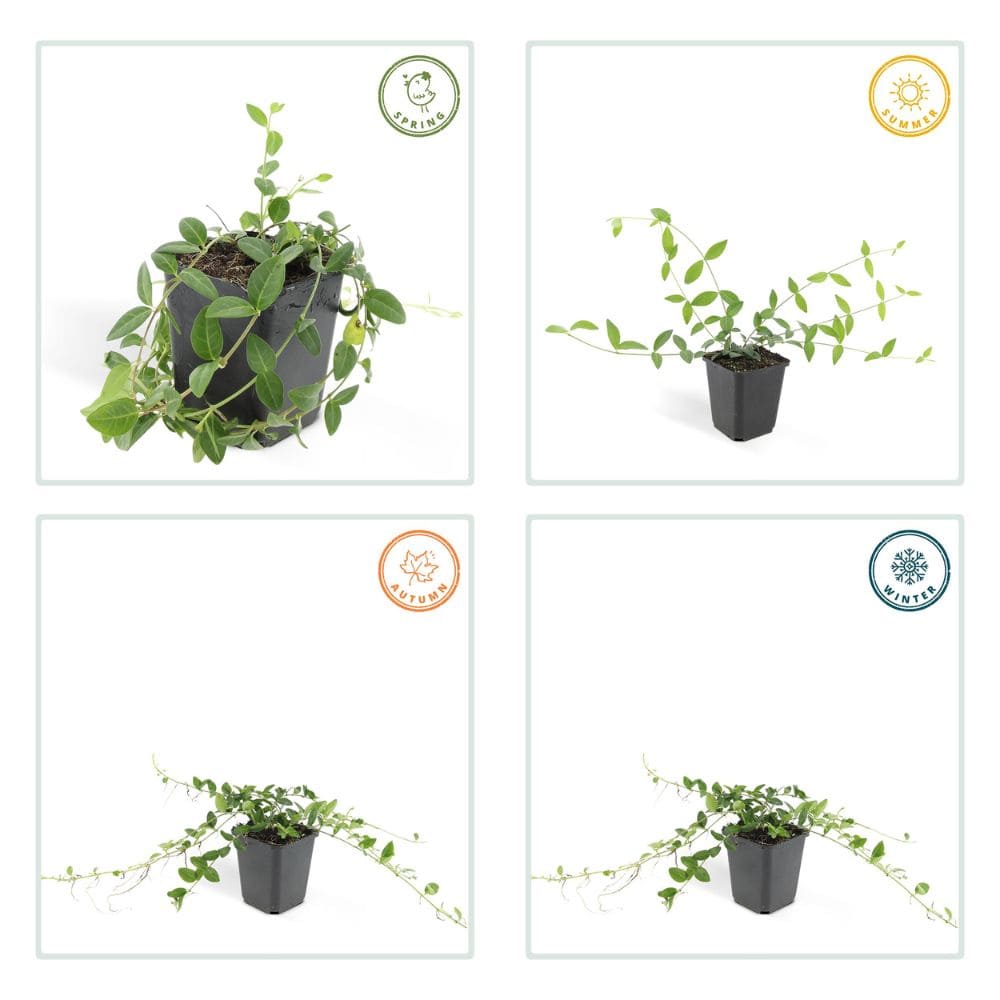 SPRING

SUMMER

AUTUMN

WINTER